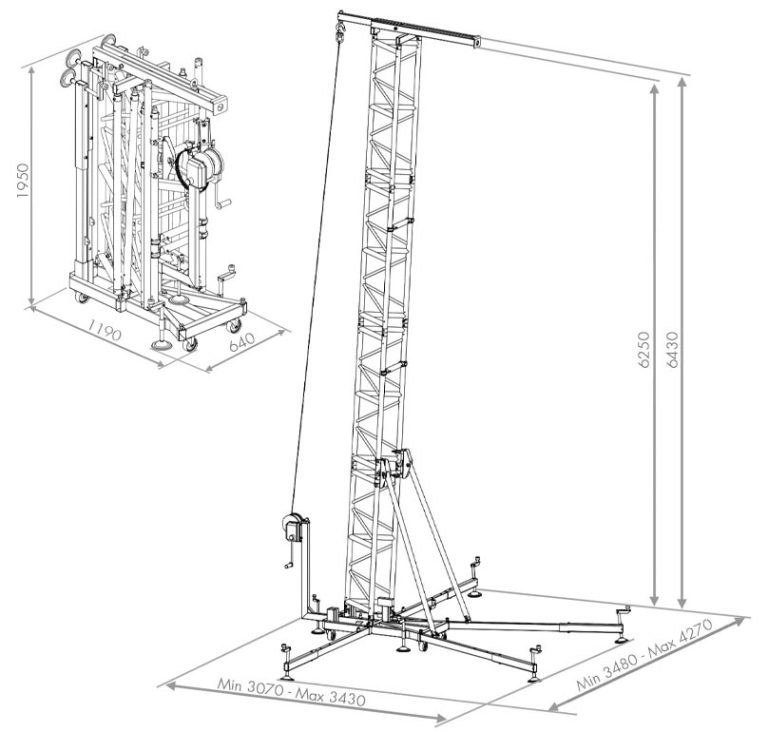 1950
1190
640
6250
6430
Min 3070 - Max 3430
Min 3480 - Max 4270