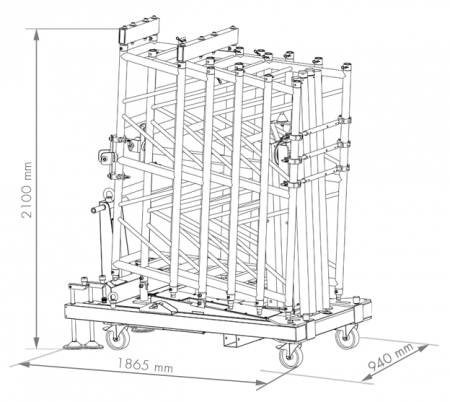 2100 mm

1865 mm

940 mm